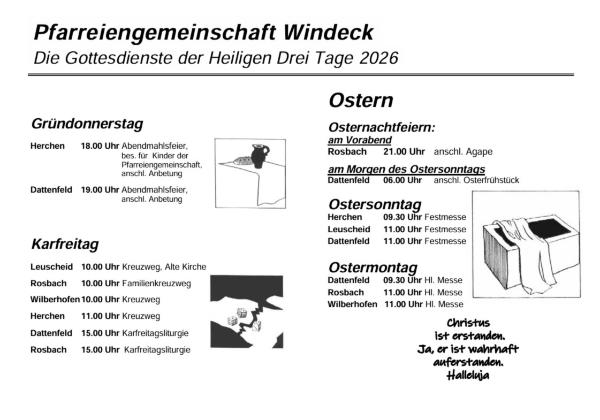 Pfarreiengemeinschaft Windeck
Die Gottesdienste der Heiligen Drei Tage 2026

Gründonnerstag

Herchen 18.00 Uhr Abendmahlsfeier, bes. für Kinder der Pfarreiengemeinschaft, anschl. Anbetung

Dattenfeld 19.00 Uhr Abendmahlsfeier, anschl. Anbetung

Karfreitag

Leuscheid 10.00 Uhr Kreuzweg, Alte Kirche

Rosbach 10.00 Uhr Familienkreuzweg

Wilberhofen 10.00 Uhr Kreuzweg

Herchen 11.00 Uhr Kreuzweg

Dattenfeld 15.00 Uhr Karfreitagsliturgie

Rosbach 15.00 Uhr Karfreitagsliturgie

Ostern

Osternachtfeiern:
am Vorabend
Rosbach 21.00 Uhr anschl. Agape
am Morgen des Ostersonntags
Dattenfeld 06.00 Uhr anschl. Osterfrühstück

Ostersonntag
Herchen 09.30 Uhr Festmesse
Leuscheid 11.00 Uhr Festmesse
Dattenfeld 11.00 Uhr Festmesse

Ostermontag
Dattenfeld 09.30 Uhr Hl. Messe
Rosbach 11.00 Uhr Hl. Messe
Wilberhofen 11.00 Uhr Hl. Messe

Christus ist erstanden. Ja, er ist wahrhaft auferstanden. Halleluja